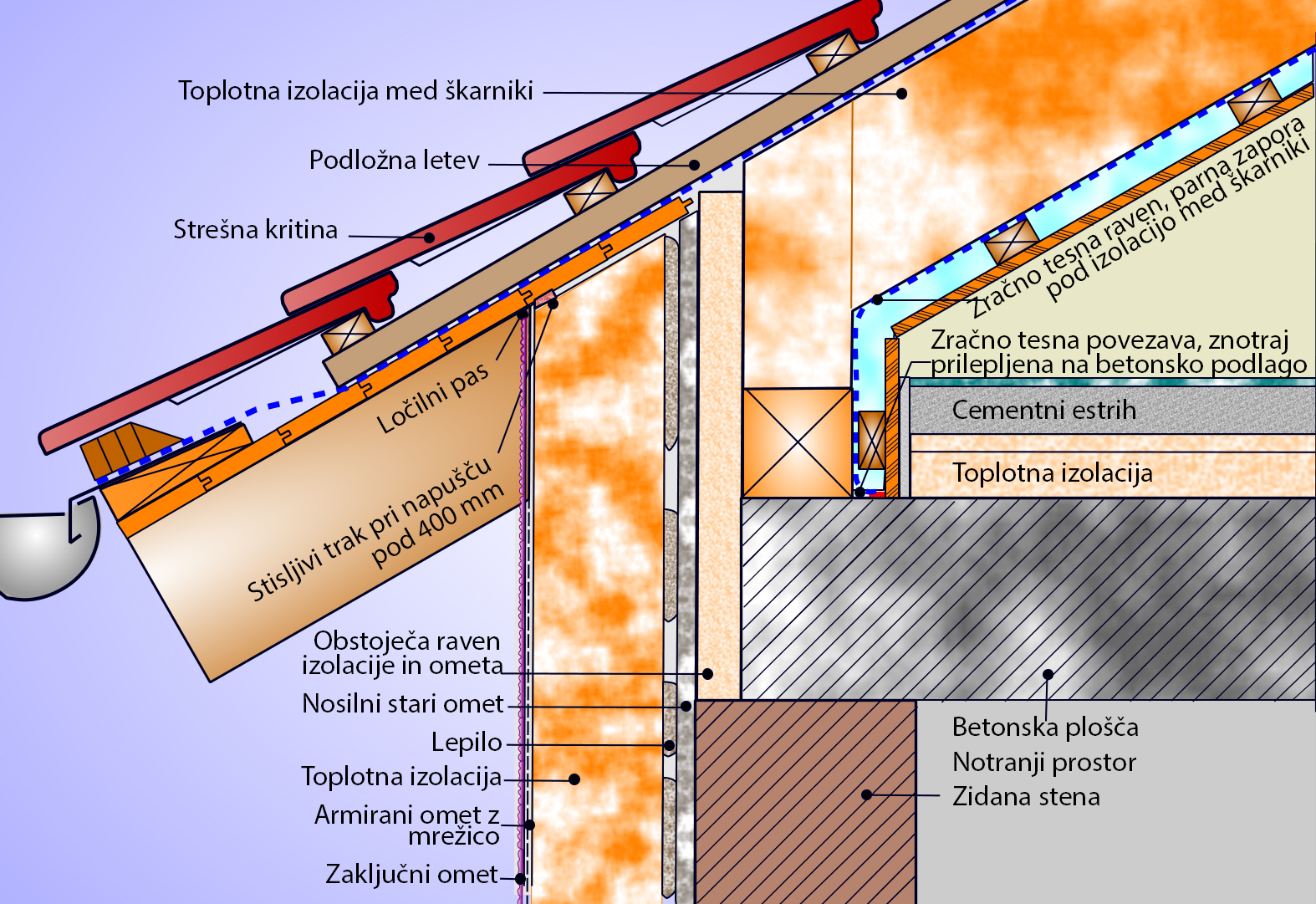 Toplotna izolacija med škarniki

Podložna letev

Strešna kritina

Ločilni pas

Stisljivi trak pri napušču pod 400 mm

Zračno tesna raven, parna zapora pod izolacijo med škarniki

Zračno tesna povezava, znotraj prilepljena na betonsko podlago

Cementni estrih

Toplotna izolacija

Obstoječa raven izolacije in ometa

Nosilni stari omet

Lepilo

Toplotna izolacija

Armirani omet z mrežico

Zaključni omet

Betonska plošča

Notranji prostor

Zidana stena